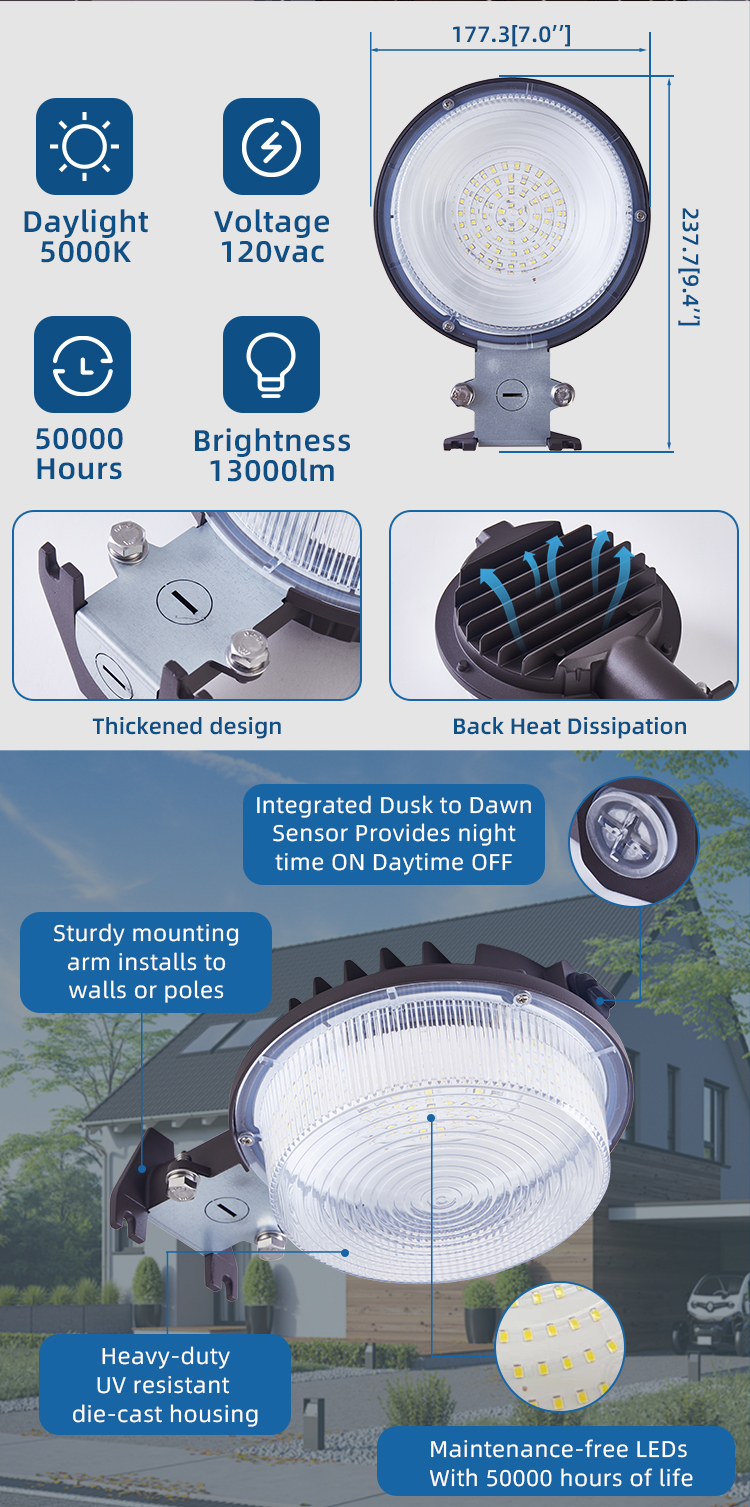 177.3[7.0'']

237.7[9.4'']

Daylight 5000K

Voltage 120vac

50000 Hours

Brightness 13000lm

Thickened design

Back Heat Dissipation

Integrated Dusk to Dawn Sensor Provides night time ON Daytime OFF

Sturdy mounting arm installs to walls or poles

Heavy-duty UV resistant die-cast housing

Maintenance-free LEDs With 50000 hours of life