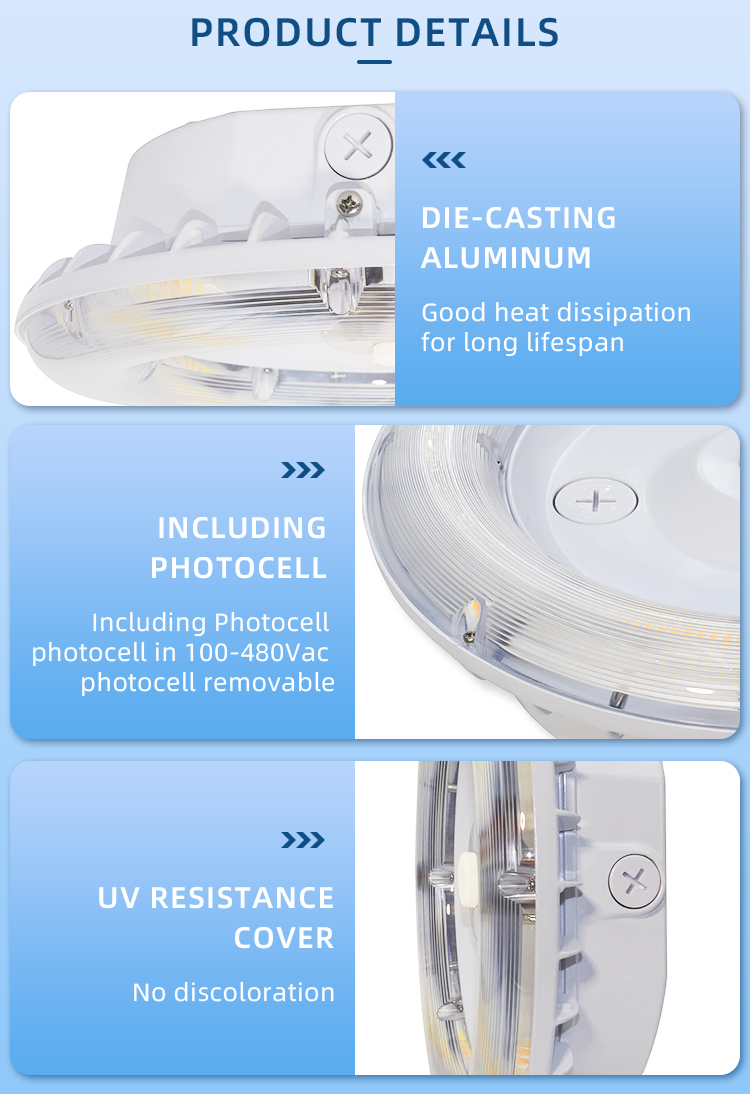 PRODUCT DETAILS

DIE-CASTING ALUMINUM

Good heat dissipation for long lifespan

INCLUDING PHOTOCELL

Including Photocell photocell in 100-480Vac photocell removable

UV RESISTANCE COVER

No discoloration