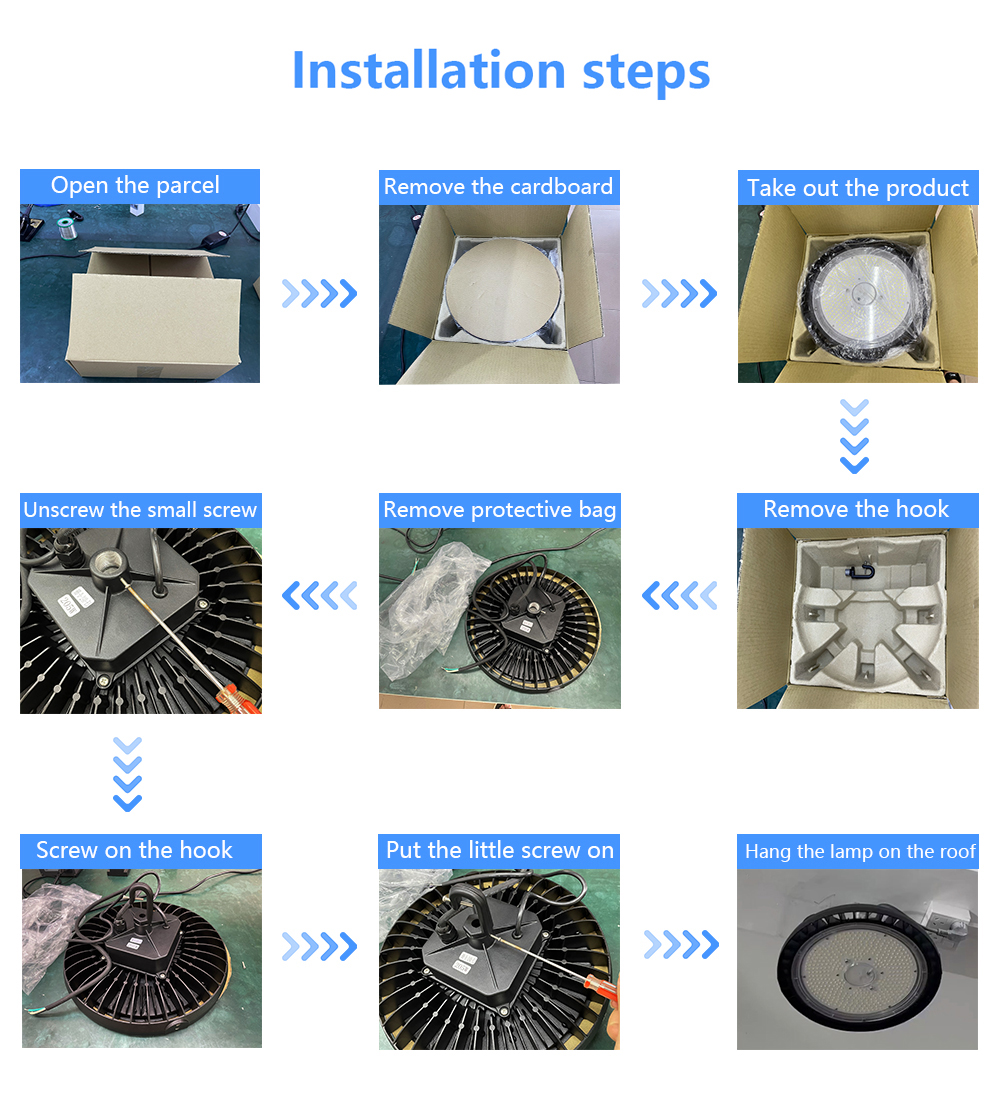 Installation steps

Open the parcel

Remove the cardboard

Take out the product

Remove the hook

Remove protective bag

Unscrew the small screw

Screw on the hook

Put the little screw on

Hang the lamp on the roof